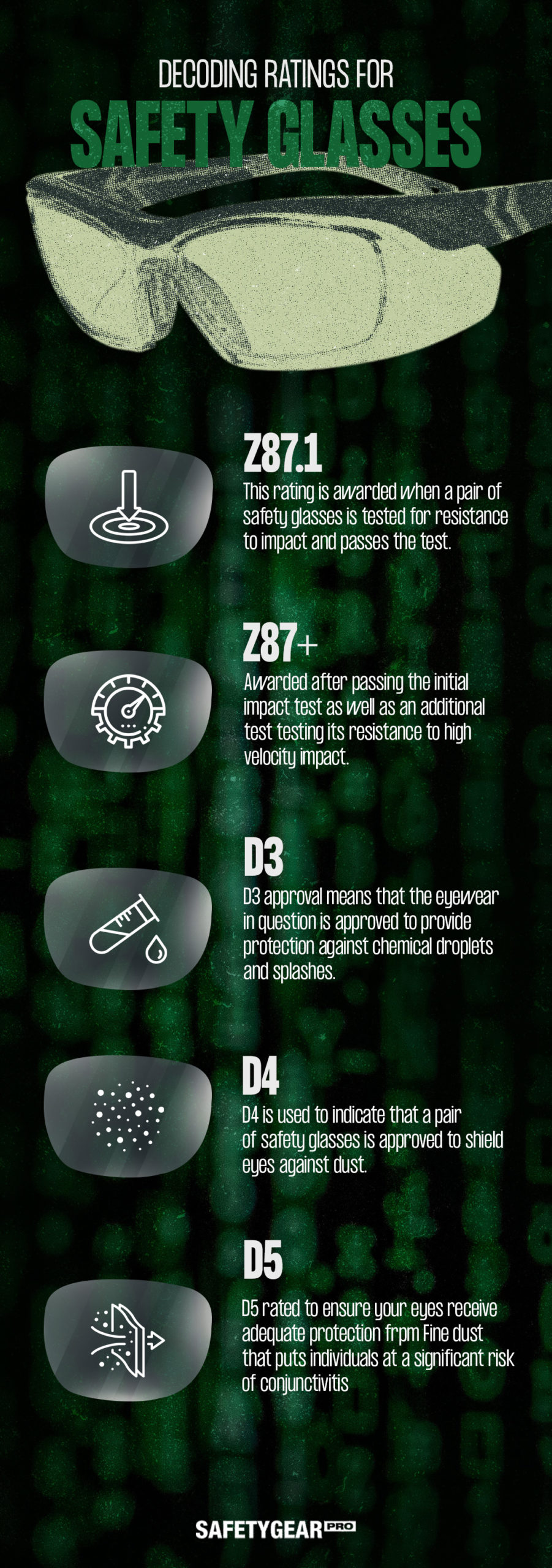 DECODING RATINGS FOR
SAFETY GLASSES

Z87.1
This rating is awarded when a pair of safety glasses is tested for resistance to impact and passes the test.

Z87+
Awarded after passing the initial impact test as well as an additional test testing its resistance to high velocity impact.

D3
D3 approval means that the eyewear in question is approved to provide protection against chemical droplets and splashes.

D4
D4 is used to indicate that a pair of safety glasses is approved to shield eyes against dust.

D5
D5 rated to ensure your eyes receive adequate protection frpm Fine dust that puts individuals at a significant risk of conjunctivitis

SAFETYGEAR PRO