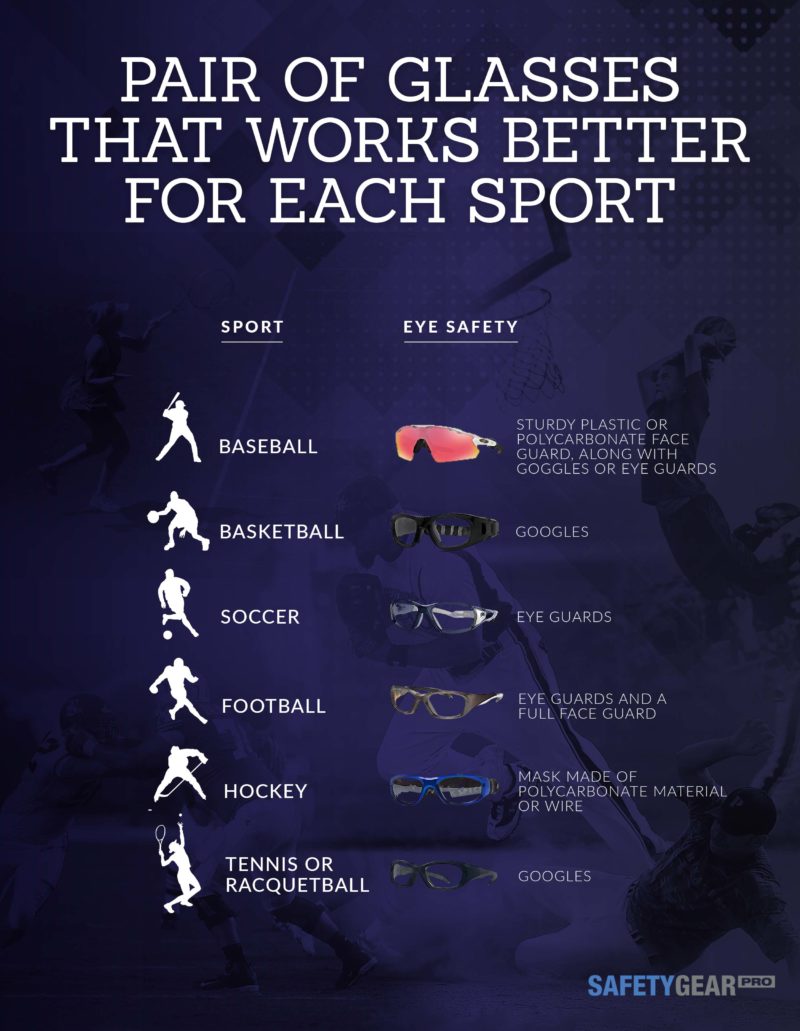 PAIR OF GLASSES THAT WORKS BETTER FOR EACH SPORT

| SPORT | EYE SAFETY |
|---|---|
| BASEBALL | STURDY PLASTIC OR POLYCARBONATE FACE GUARD, ALONG WITH GOGGLES OR EYE GUARDS |
| BASKETBALL | GOOGLES |
| SOCCER | EYE GUARDS |
| FOOTBALL | EYE GUARDS AND A FULL FACE GUARD |
| HOCKEY | MASK MADE OF POLYCARBONATE MATERIAL OR WIRE |
| TENNIS OR RACQUETBALL | GOOGLES |

SAFETYGEAR PRO