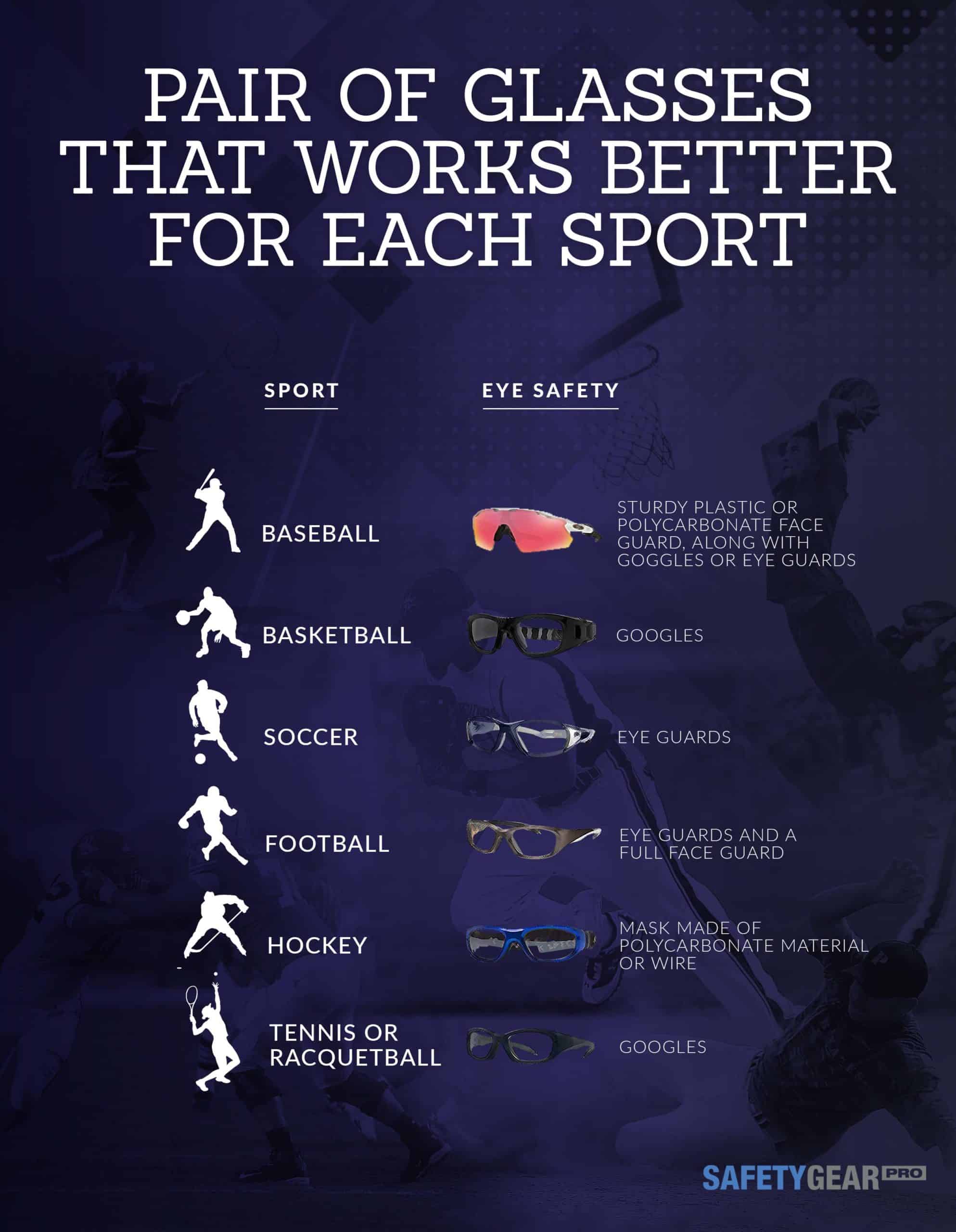 PAIR OF GLASSES THAT WORKS BETTER FOR EACH SPORT

| SPORT | EYE SAFETY |
|---|---|
| BASEBALL | STURDY PLASTIC OR POLYCARBONATE FACE GUARD, ALONG WITH GOGGLES OR EYE GUARDS |
| BASKETBALL | GOOGLES |
| SOCCER | EYE GUARDS |
| FOOTBALL | EYE GUARDS AND A FULL FACE GUARD |
| HOCKEY | MASK MADE OF POLYCARBONATE MATERIAL OR WIRE |
| TENNIS OR RACQUETBALL | GOOGLES |

SAFETYGEAR PRO