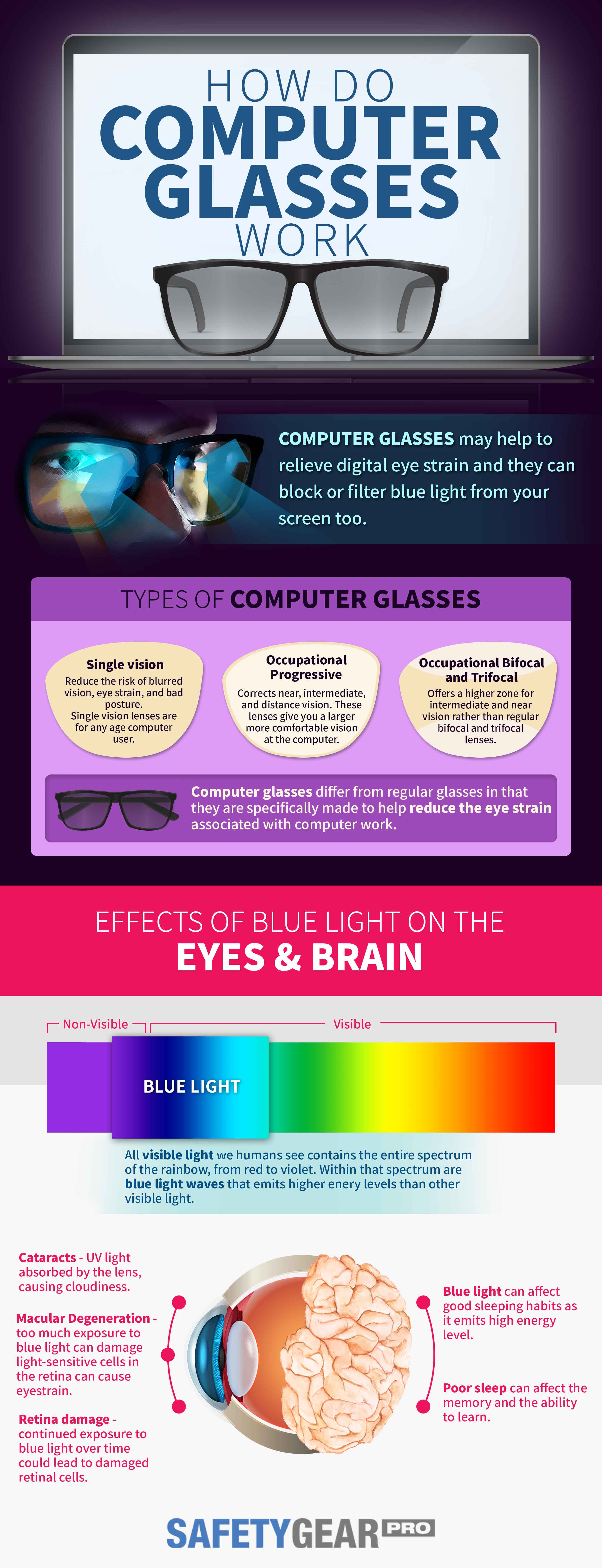 HOW DO
COMPUTER
GLASSES
WORK

COMPUTER GLASSES may help to relieve digital eye strain and they can block or filter blue light from your screen too.

TYPES OF COMPUTER GLASSES

Single vision
Reduce the risk of blurred vision, eye strain, and bad posture. Single vision lenses are for any age computer user.

Occupational Progressive
Corrects near, intermediate, and distance vision. These lenses give you a larger more comfortable vision at the computer.

Occupational Bifocal and Trifocal
Offers a higher zone for intermediate and near vision rather than regular bifocal and trifocal lenses.

Computer glasses differ from regular glasses in that they are specifically made to help reduce the eye strain associated with computer work.

EFFECTS OF BLUE LIGHT ON THE
EYES & BRAIN

Non-Visible
Visible

BLUE LIGHT

All visible light we humans see contains the entire spectrum of the rainbow, from red to violet. Within that spectrum are blue light waves that emits higher enery levels than other visible light.

Cataracts - UV light absorbed by the lens, causing cloudiness.

Macular Degeneration - too much exposure to blue light can damage light-sensitive cells in the retina can cause eyestrain.

Retina damage - continued exposure to blue light over time could lead to damaged retinal cells.

Blue light can affect good sleeping habits as it emits high energy level.

Poor sleep can affect the memory and the ability to learn.

SAFETYGEAR PRO