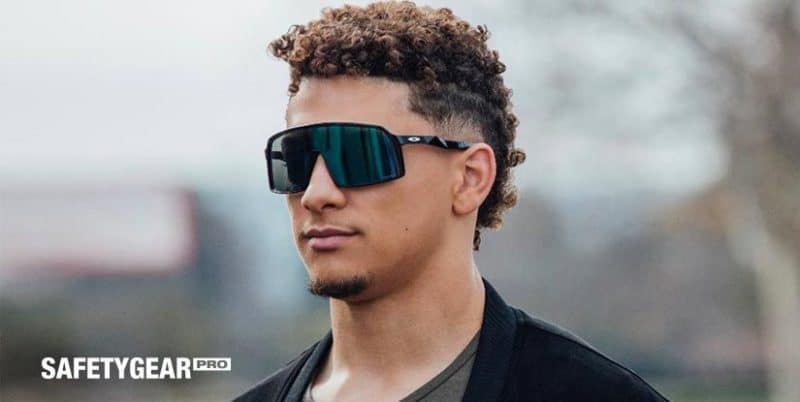 SAFETYGEAR PRO