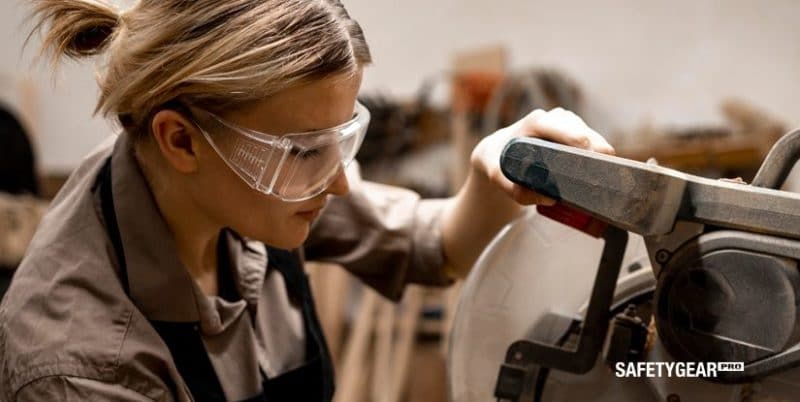 SAFETYGEAR PRO