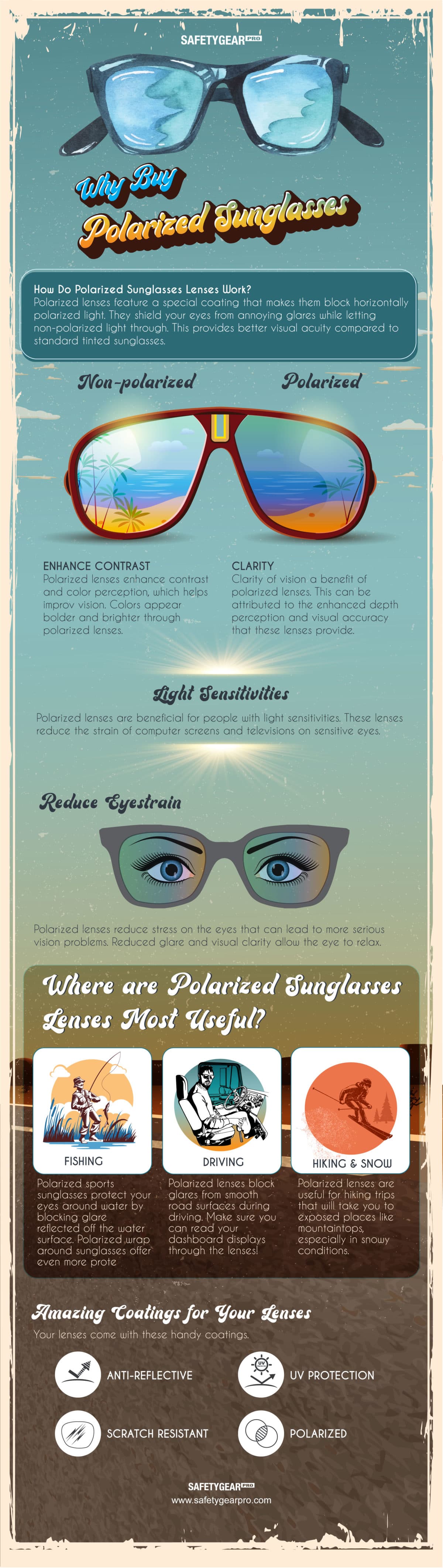 SAFETYGEAR PRO

Why Buy
Polarized Sunglasses

How Do Polarized Sunglasses Lenses Work?
Polarized lenses feature a special coating that makes them block horizontally polarized light. They shield your eyes from annoying glares while letting non-polarized light through. This provides better visual acuity compared to standard tinted sunglasses.

Non-polarized

Polarized

ENHANCE CONTRAST
Polarized lenses enhance contrast and color perception, which helps improv vision. Colors appear bolder and brighter through polarized lenses.

CLARITY
Clarity of vision a benefit of polarized lenses. This can be attributed to the enhanced depth perception and visual accuracy that these lenses provide.

Light Sensitivities
Polarized lenses are beneficial for people with light sensitivities. These lenses reduce the strain of computer screens and televisions on sensitive eyes.

Reduce Eyestrain
Polarized lenses reduce stress on the eyes that can lead to more serious vision problems. Reduced glare and visual clarity allow the eye to relax.

Where are Polarized Sunglasses Lenses Most Useful?

FISHING
Polarized sports sunglasses protect your eyes around water by blocking glare reflected off the water surface. Polarized wrap around sunglasses offer even more prote

DRIVING
Polarized lenses block glares from smooth road surfaces during driving. Make sure you can read your dashboard displays through the lenses!

HIKING & SNOW
Polarized lenses are useful for hiking trips that will take you to exposed places like mountaintops, especially in snowy conditions.

Amazing Coatings for Your Lenses
Your lenses come with these handy coatings.

ANTI-REFLECTIVE
UV PROTECTION
SCRATCH RESISTANT
POLARIZED

SAFETYGEAR PRO
www.safetygearpro.com